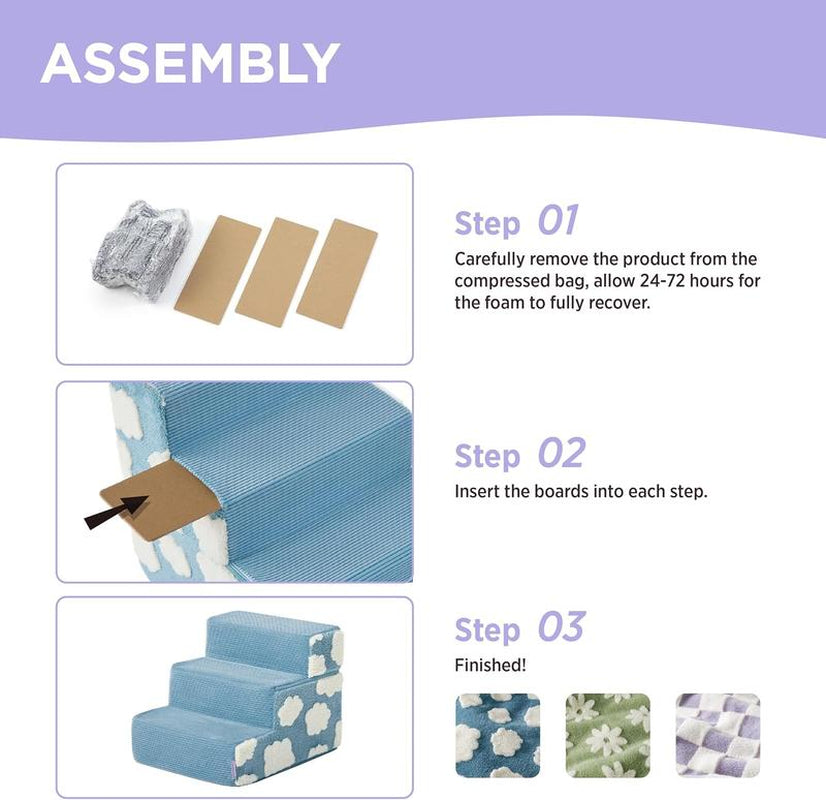 ASSEMBLY

Step 01
Carefully remove the product from the compressed bag, allow 24-72 hours for the foam to fully recover.

Step 02
Insert the boards into each step.

Step 03
Finished!