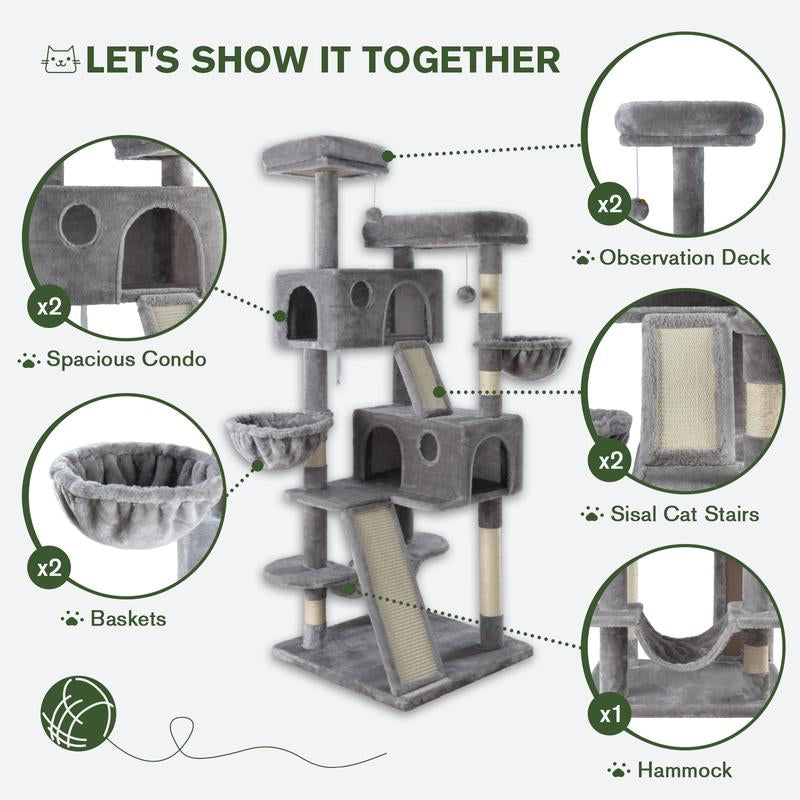 LET'S SHOW IT TOGETHER

x2

Spacious Condo

x2

Baskets

x2

Observation Deck

x2

Sisal Cat Stairs

x1

Hammock